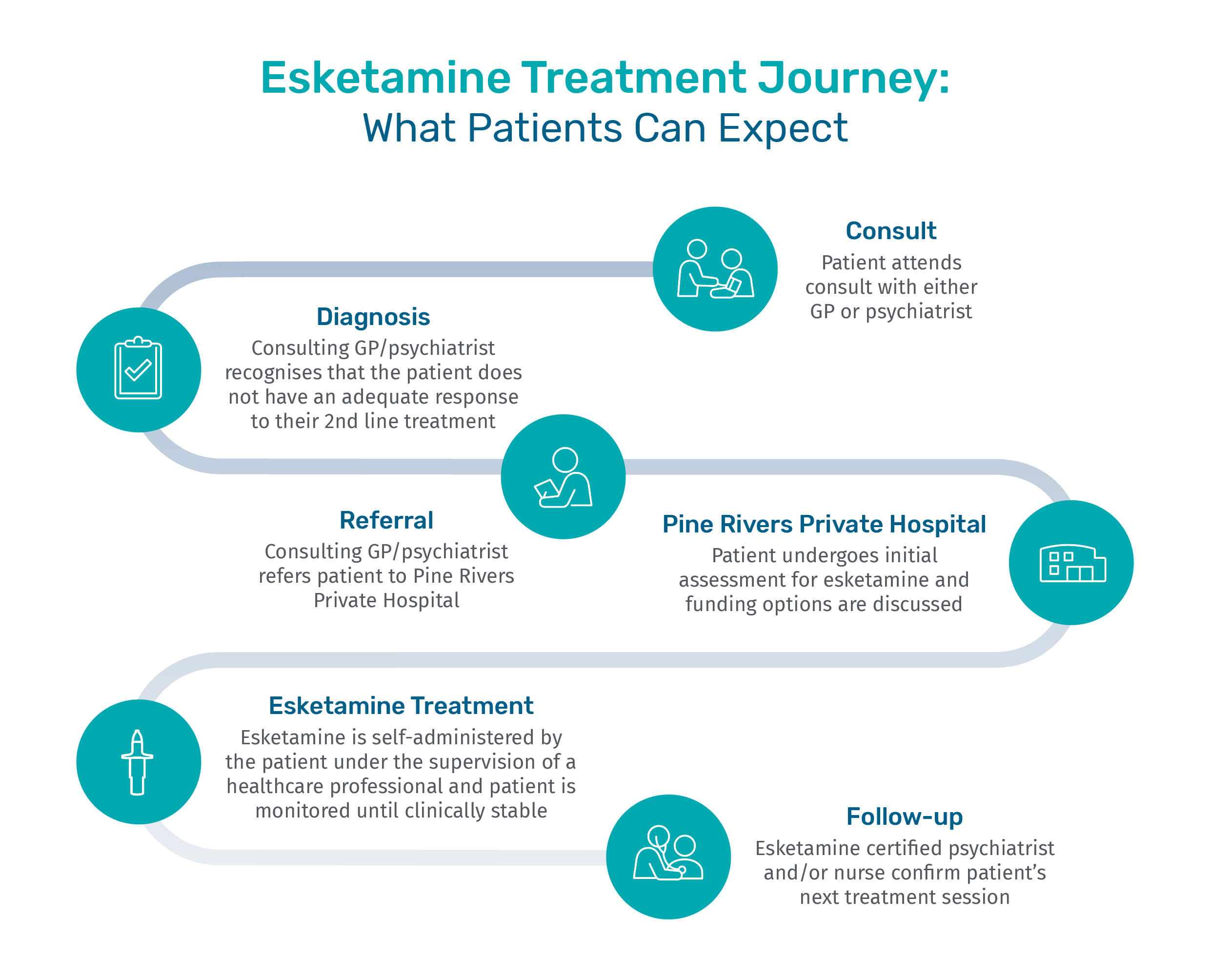 Esketamine Treatment Journey:
What Patients Can Expect

Consult
Patient attends consult with either GP or psychiatrist

Diagnosis
Consulting GP/psychiatrist recognises that the patient does not have an adequate response to their 2nd line treatment

Referral
Consulting GP/psychiatrist refers patient to Pine Rivers Private Hospital

Pine Rivers Private Hospital
Patient undergoes initial assessment for esketamine and funding options are discussed

Esketamine Treatment
Esketamine is self-administered by the patient under the supervision of a healthcare professional and patient is monitored until clinically stable

Follow-up
Esketamine certified psychiatrist and/or nurse confirm patient's next treatment session